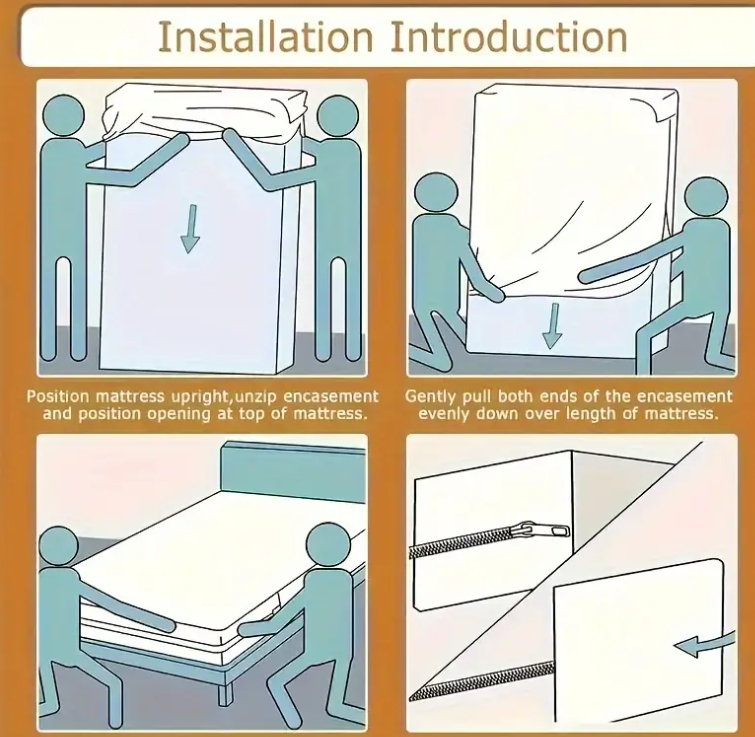 Installation Introduction

Position mattress upright,unzip encasement and position opening at top of mattress.

Gently pull both ends of the encasement evenly down over length of mattress.